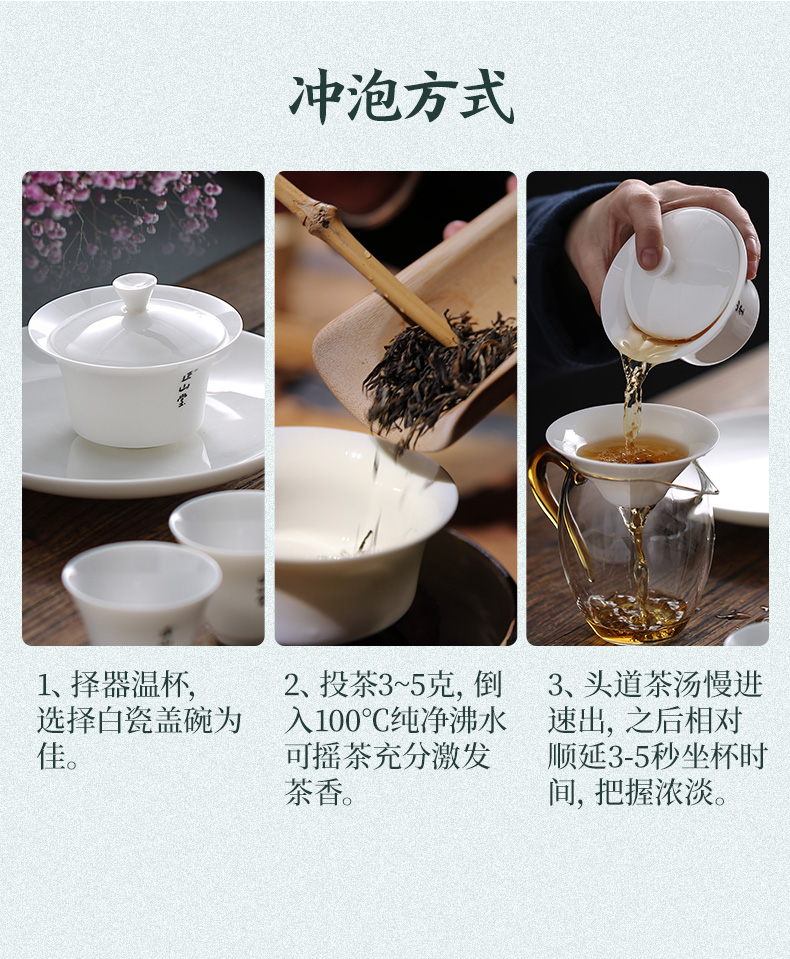 冲泡方式

正山堂

1、择器温杯，选择白瓷盖碗为佳。

2、投茶3~5克，倒入100°C纯净沸水可摇茶充分激发茶香。

3、头道茶汤慢进速出，之后相对顺延3-5秒坐杯时间，把握浓淡。